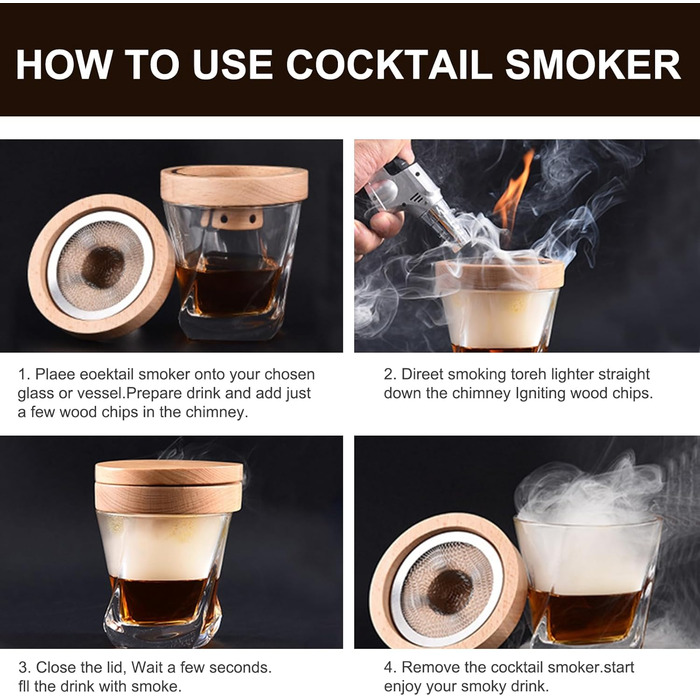 HOW TO USE COCKTAIL SMOKER

1. Plaee eoektail smoker onto your chosen glass or vessel.Prepare drink and add just a few wood chips in the chimney.

2. Direet smoking toreh lighter straight down the chimney Igniting wood chips.

3. Close the lid, Wait a few seconds. fll the drink with smoke.

4. Remove the cocktail smoker.start enjoy your smoky drink.