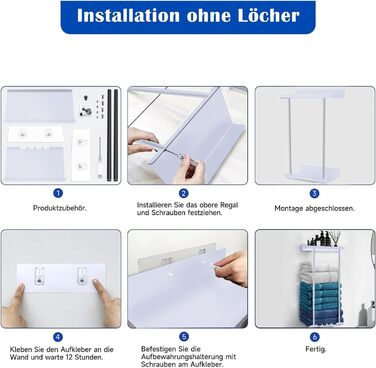 Installation ohne Löcher

1
Produktzubehör.

2
Installieren Sie das obere Regal und Schrauben festziehen.

3
Montage abgeschlossen.

4
Kleben Sie den Aufkleber an die Wand und warte 12 Stunden.

5
Befestigen Sie die Aufbewahrungshalterung mit Schrauben am Aufkleber.

6
Fertig.