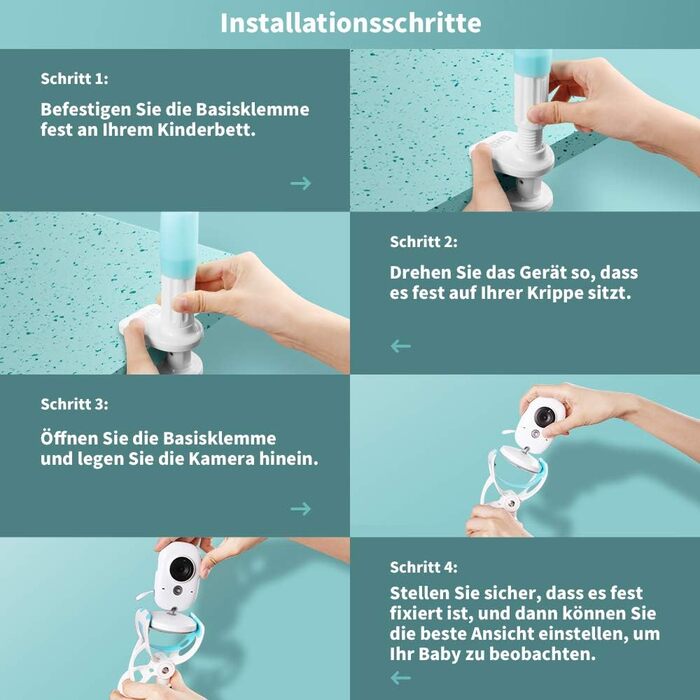 Installationsschritte

Schritt 1:

Befestigen Sie die Basisklemme fest an Ihrem Kinderbett.

→

Schritt 2:

Drehen Sie das Gerät so, dass es fest auf Ihrer Krippe sitzt.

←

Schritt 3:

Öffnen Sie die Basisklemme und legen Sie die Kamera hinein.

→

Schritt 4:

Stellen Sie sicher, dass es fest fixiert ist, und dann können Sie die beste Ansicht einstellen, um Ihr Baby zu beobachten.

←