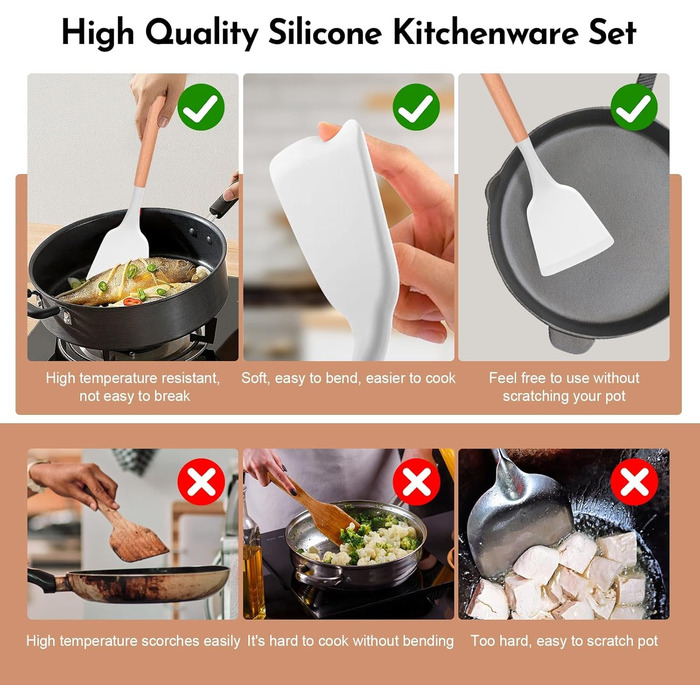 High Quality Silicone Kitchenware Set

High temperature resistant, not easy to break

Soft, easy to bend, easier to cook

Feel free to use without scratching your pot

High temperature scorches easily

It's hard to cook without bending

Too hard, easy to scratch pot