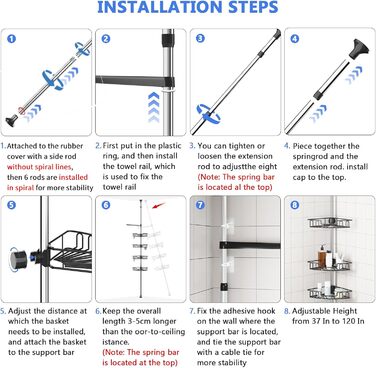 INSTALLATION STEPS

1

2

3

4

1. Attached to the rubber cover with a side rod without spiral lines, then 6 rods are installed in spiral for more stability

2. First put in the plastic ring, and then install the towel rail, which is used to fix the towel rail

3. You can tighten or loosen the extension rod to adjustthe eight (Note: The spring bar is located al the top)

4. Piece together the springrod and the extension rod. install cap to the top.

5

6

7

8

5. Adjust the distance at which the basket needs to be installed, and attach the basket to the support bar

6. Keep the overall length 3-5cm longer than the oor-to-ceiling istance. (Note: The spring bar is located at the top)

7. Fix the adhesive hook on the wall where the support bar is located, and tie the support bar with a cable tie for more stability

8. Adjustable Height from 37 In to 120 In