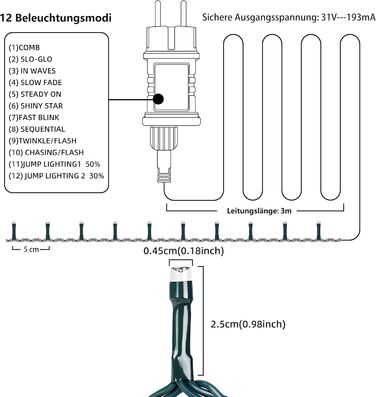 12 Beleuchtungsmodi

Sichere Ausgangsspannung: 31V---193mA

(1)COMB
(2) SLO-GLO
(3) IN WAVES
(4) SLOW FADE
(5) STEADY ON
(6) SHINY STAR
(7)FAST BLINK
(8) SEQUENTIAL
(9)TWINKLE/FLASH
(10) CHASING/FLASH
(11)JUMP LIGHTING1 50%
(12) JUMP LIGHTING 2 30%

Leitungslänge: 3m

5 cm

0.45cm(0.18inch)

2.5cm(0.98inch)