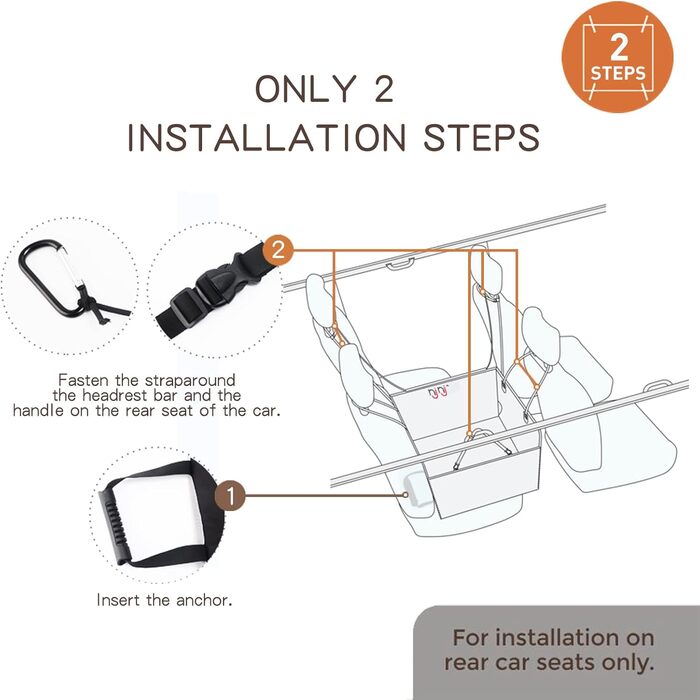 2
STEPS

ONLY 2
INSTALLATION STEPS

2

Fasten the straparound the headrest bar and the handle on the rear seat of the car.

1

Insert the anchor.

For installation on rear car seats only.