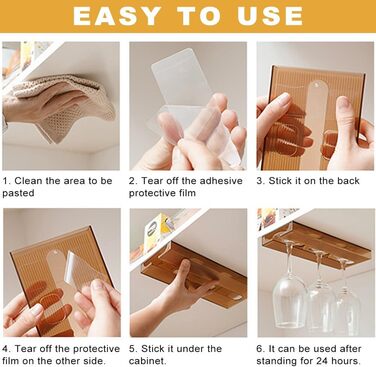 EASY TO USE

1. Clean the area to be pasted

2. Tear off the adhesive protective film

3. Stick it on the back

4. Tear off the protective film on the other side.

5. Stick it under the cabinet.

6. It can be used after standing for 24 hours.