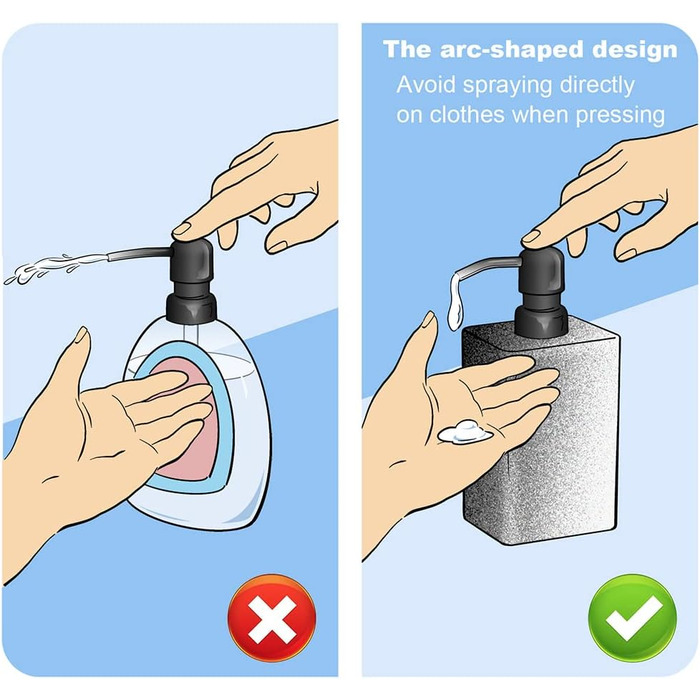 The arc-shaped design
Avoid spraying directly on clothes when pressing