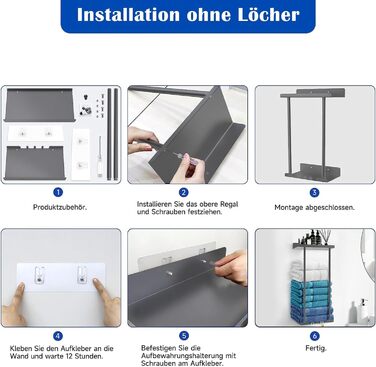 Installation ohne Löcher

1
Produktzubehör.

2
Installieren Sie das obere Regal und Schrauben festziehen.

3
Montage abgeschlossen.

4
Kleben Sie den Aufkleber an die Wand und warte 12 Stunden.

5
Befestigen Sie die Aufbewahrungshalterung mit Schrauben am Aufkleber.

6
Fertig.