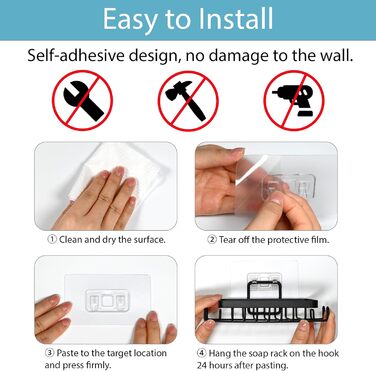 Easy to Install

Self-adhesive design, no damage to the wall.

① Clean and dry the surface.

② Tear off the protective film.

③ Paste to the target location and press firmly.

④ Hang the soap rack on the hook 24 hours after pasting.