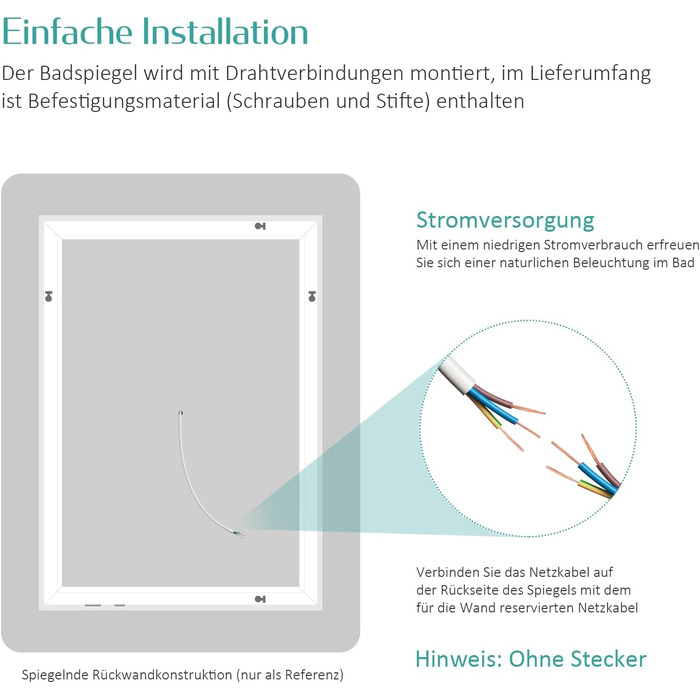 Einfache Installation

Der Badspiegel wird mit Drahtverbindungen montiert, im Lieferumfang ist Befestigungsmaterial (Schrauben und Stifte) enthalten

Stromversorgung

Mit einem niedrigen Stromverbrauch erfreuen Sie sich einer naturlichen Beleuchtung im Bad

Verbinden Sie das Netzkabel auf der Rückseite des Spiegels mit dem für die Wand reservierten Netzkabel

Hinweis: Ohne Stecker

Spiegelnde Rückwandkonstruktion (nur als Referenz)