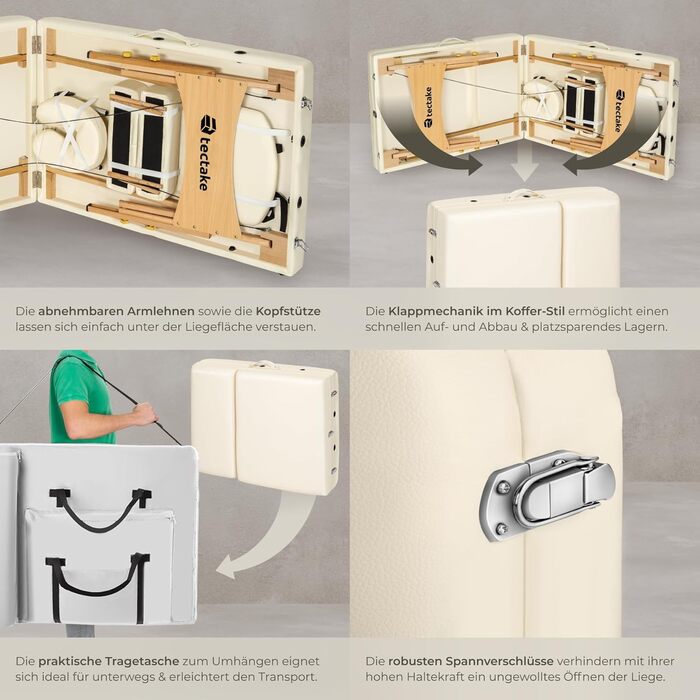 tectake

tectake

tectake

Die abnehmbaren Armlehnen sowie die Kopfstütze lassen sich einfach unter der Liegefläche verstauen.

Die Klappmechanik im Koffer-Stil ermöglicht einen schnellen Auf- und Abbau & platzsparendes Lagern.

Die praktische Tragetasche zum Umhängen eignet sich ideal für unterwegs & erleichtert den Transport.

Die robusten Spannverschlüsse verhindern mit ihrer hohen Haltekraft ein ungewolltes Öffnen der Liege.