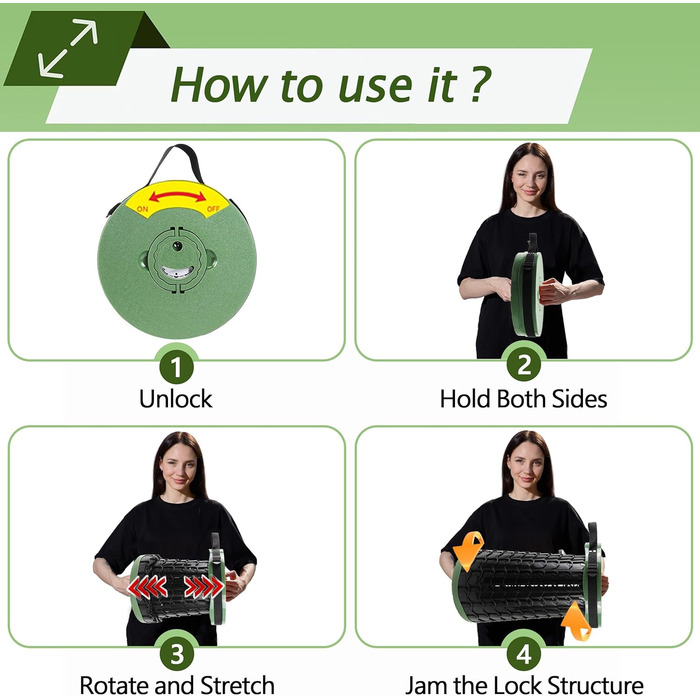 How to use it ?

ON OFF

1
Unlock

2
Hold Both Sides

3
Rotate and Stretch

4
Jam the Lock Structure