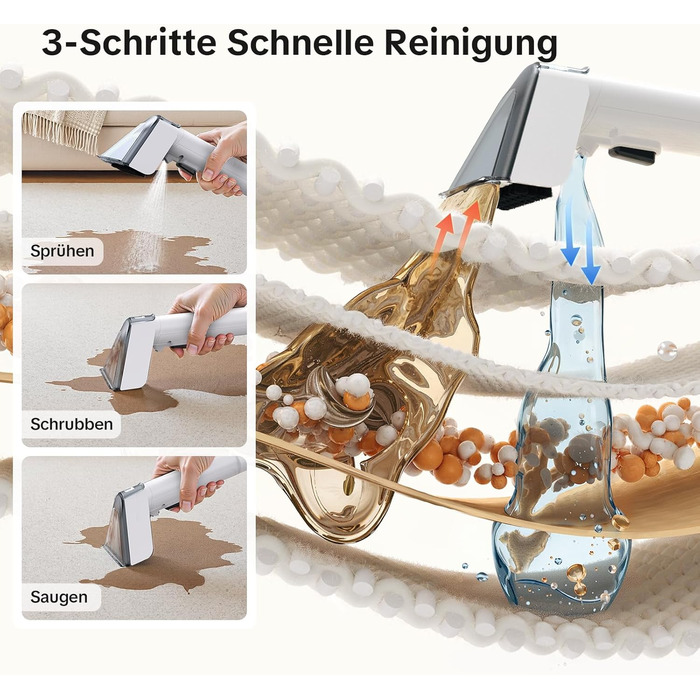 3-Schritte Schnelle Reinigung

Sprühen

Schrubben

Saugen