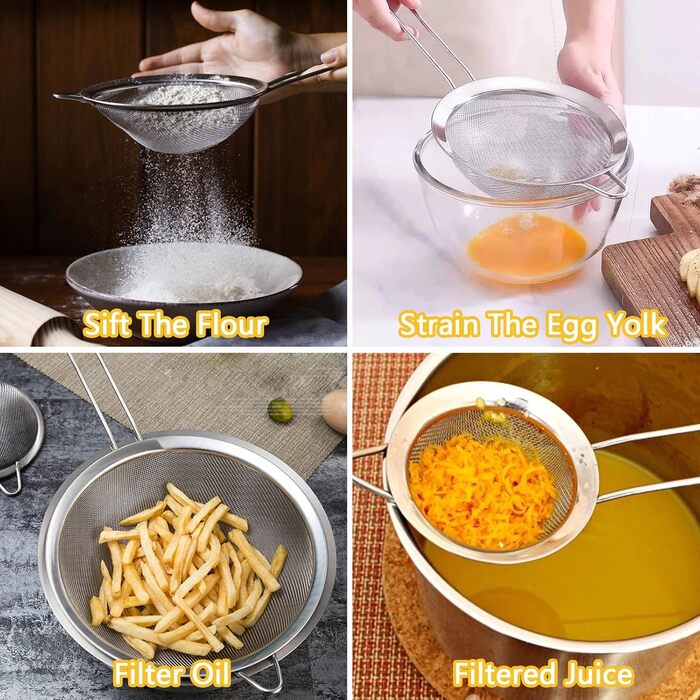 Sift The Flour

Strain The Egg Yolk

Filter Oil

Filtered Juice