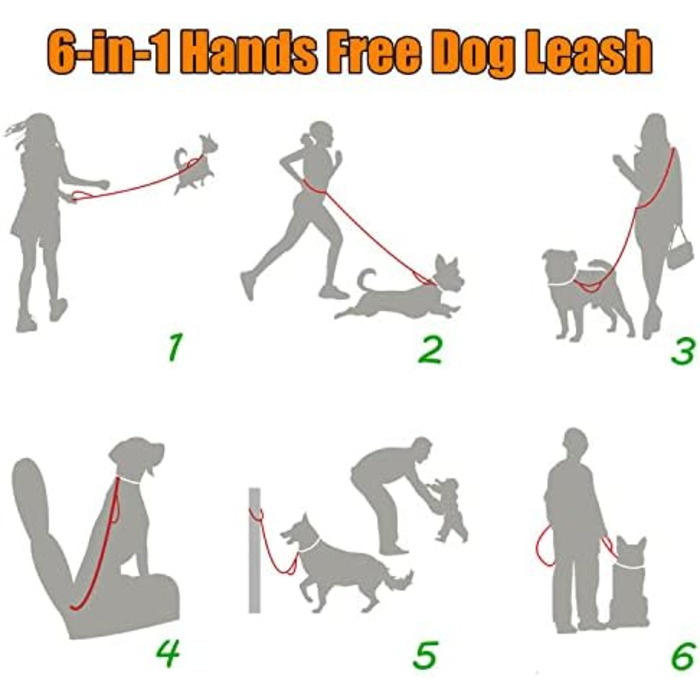 6-in-1 Hands Free Dog Leash

1

2

3

4

5

6