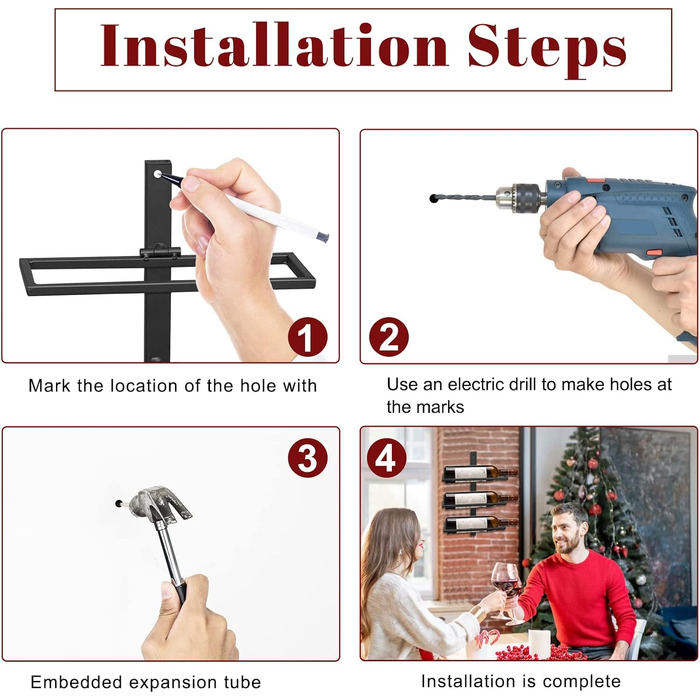 Installation Steps

1

Mark the location of the hole with

2

Use an electric drill to make holes at the marks

3

Embedded expansion tube

4

Installation is complete