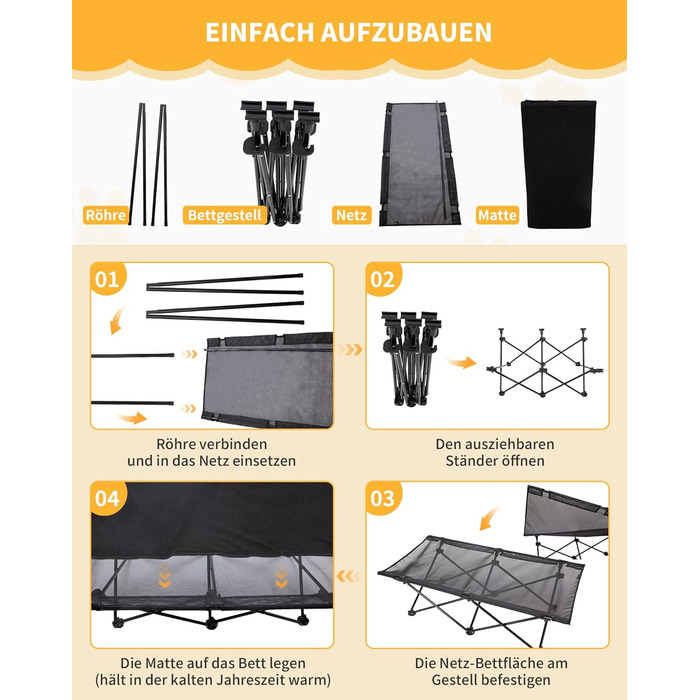 EINFACH AUFZUBAUEN

Röhre

Bettgestell

Netz

Matte

01

Röhre verbinden und in das Netz einsetzen

02

Den ausziehbaren Ständer öffnen

04

Die Matte auf das Bett legen (hält in der kalten Jahreszeit warm)

03

Die Netz-Bettfläche am Gestell befestigen