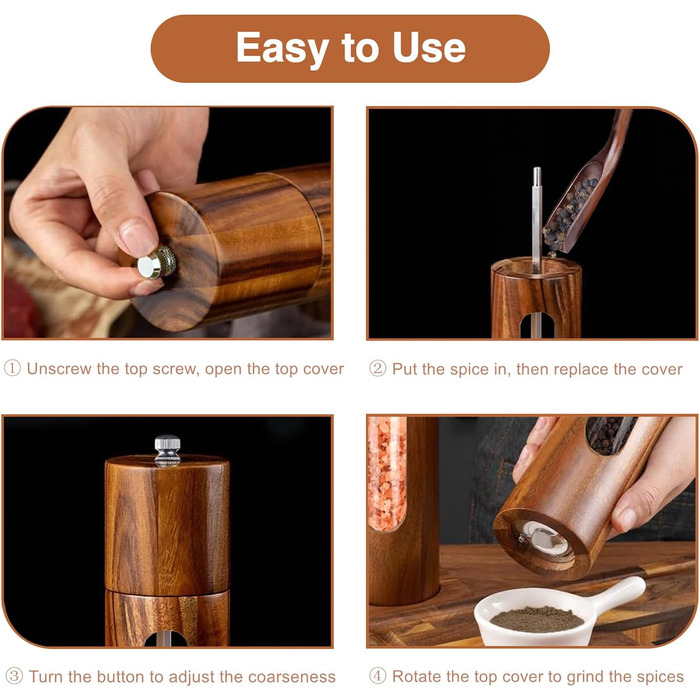 Easy to Use

① Unscrew the top screw, open the top cover

② Put the spice in, then replace the cover

③ Turn the button to adjust the coarseness

④ Rotate the top cover to grind the spices