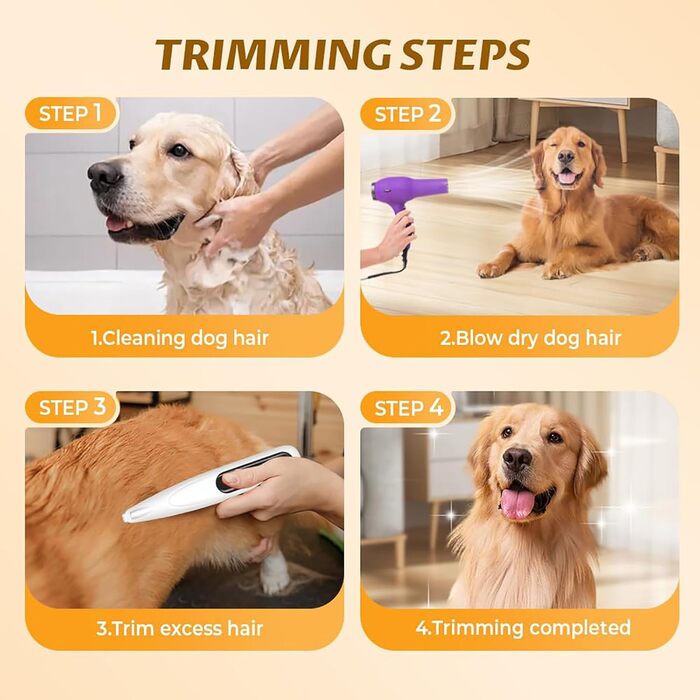 TRIMMING STEPS

STEP 1

1.Cleaning dog hair

STEP 2

2.Blow dry dog hair

STEP 3

3.Trim excess hair

STEP 4

4.Trimming completed