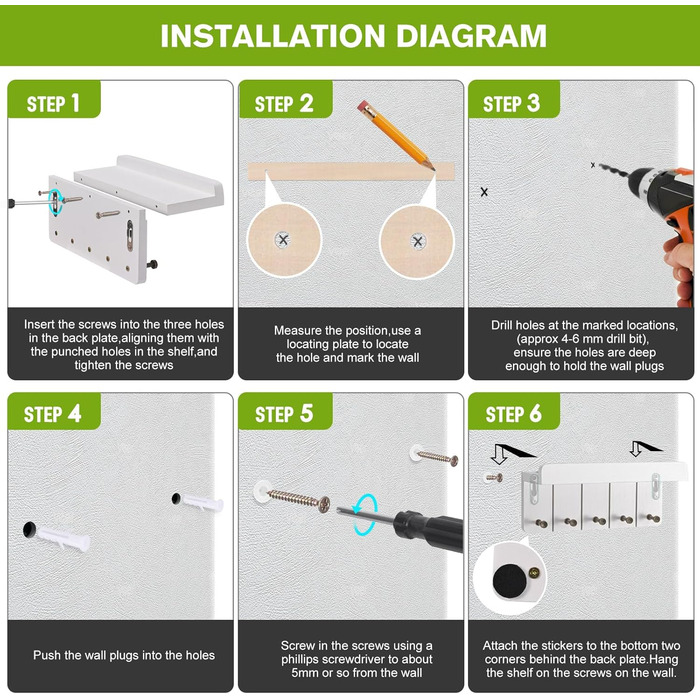 INSTALLATION DIAGRAM

STEP 1

Insert the screws into the three holes in the back plate,aligning them with the punched holes in the shelf,and tighten the screws

STEP 2

Measure the position,use a locating plate to locate the hole and mark the wall

STEP 3

Drill holes at the marked locations, (approx 4-6 mm drill bit), ensure the holes are deep enough to hold the wall plugs

STEP 4

Push the wall plugs into the holes

STEP 5

Screw in the screws using a phillips screwdriver to about 5mm or so from the wall

STEP 6

Attach the stickers to the bottom two corners behind the back plate.Hang the shelf on the screws on the wall.