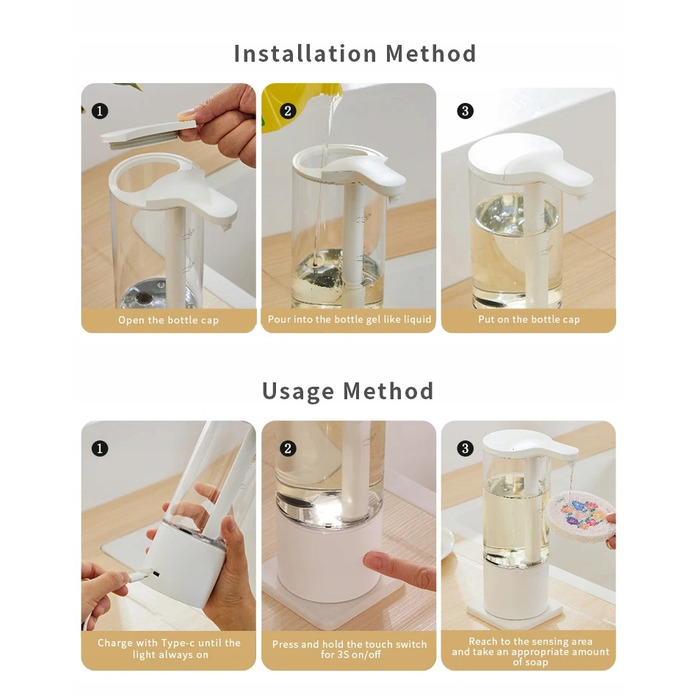 Installation Method

1
Open the bottle cap

2
Pour into the bottle gel like liquid

3
Put on the bottle cap

Usage Method

1
Charge with Type-c until the light always on

2
Press and hold the touch switch for 3S on/off

3
Reach to the sensing area and take an appropriate amount of soap