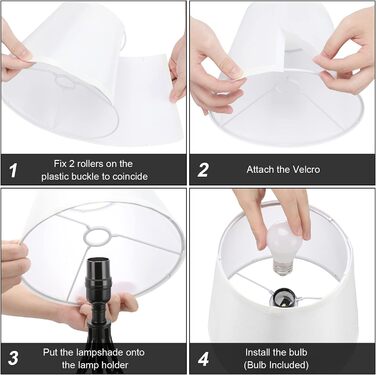 1 Fix 2 rollers on the plastic buckle to coincide

2 Attach the Velcro

3 Put the lampshade onto the lamp holder

4 Install the bulb (Bulb Included)