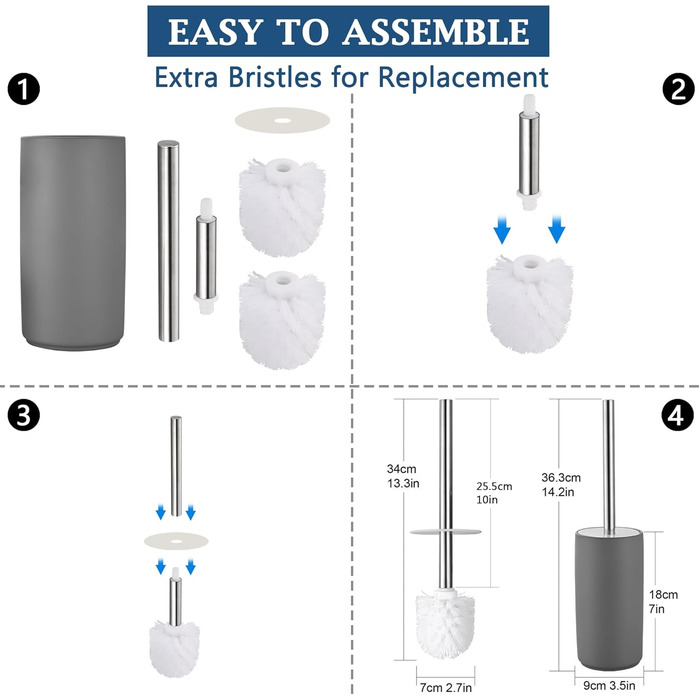 EASY TO ASSEMBLE

Extra Bristles for Replacement

1

2

3

4

34cm
13.3in

25.5cm
10in

7cm 2.7in

36.3cm
14.2in

18cm
7in

9cm 3.5in