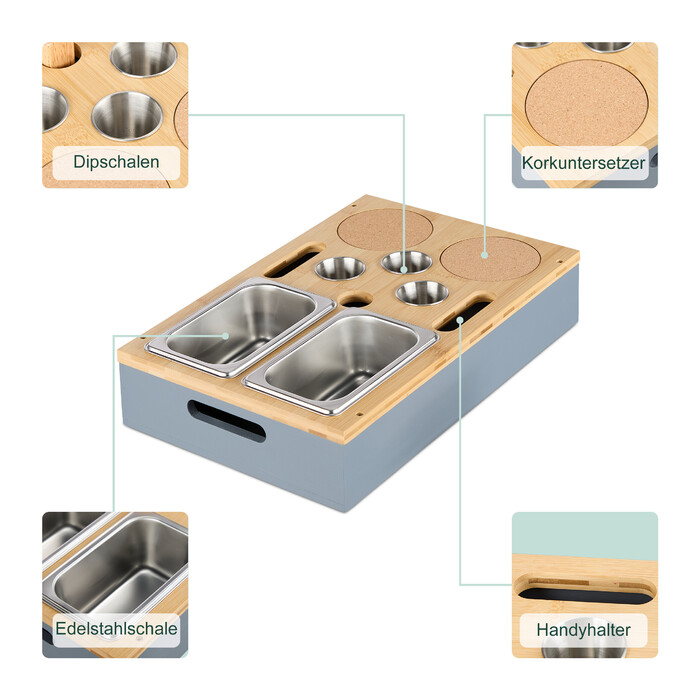 Dipschalen

Korkuntersetzer

Edelstahlschale

Handyhalter