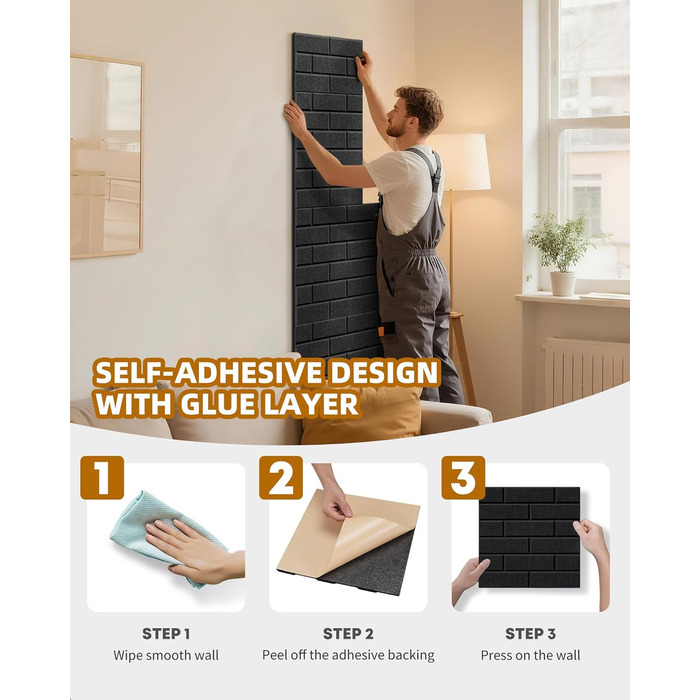 SELF-ADHESIVE DESIGN WITH GLUE LAYER

1

2

3

STEP 1
Wipe smooth wall

STEP 2
Peel off the adhesive backing

STEP 3
Press on the wall