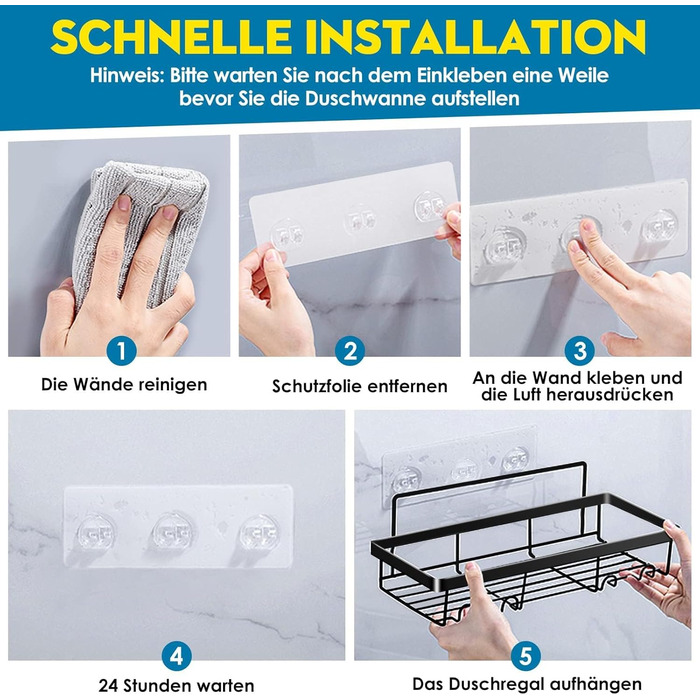 SCHNELLE INSTALLATION

Hinweis: Bitte warten Sie nach dem Einkleben eine Weile bevor Sie die Duschwanne aufstellen

1

Die Wände reinigen

2

Schutzfolie entfernen

3

An die Wand kleben und die Luft herausdrücken

4

24 Stunden warten

5

Das Duschregal aufhängen