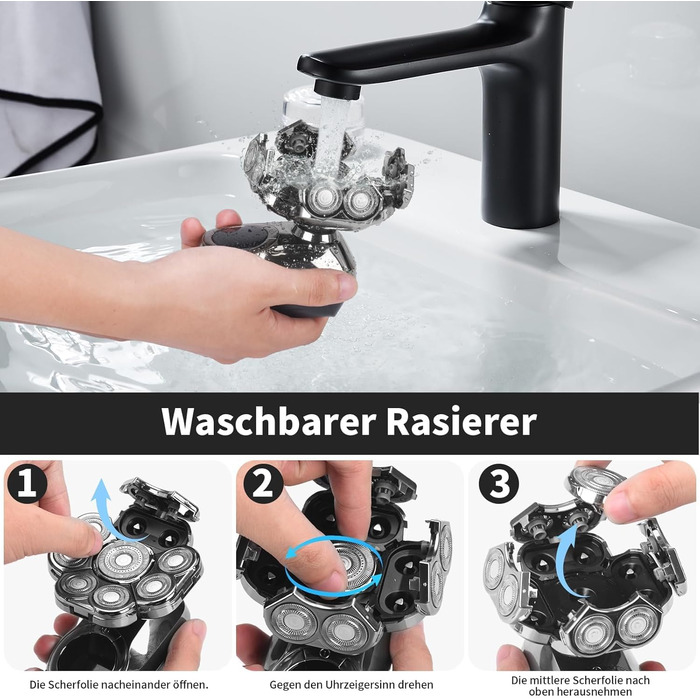 Waschbarer Rasierer

1

Die Scherfolie nacheinander öffnen.

2

Gegen den Uhrzeigersinn drehen

3

Die mittlere Scherfolie nach oben herausnehmen