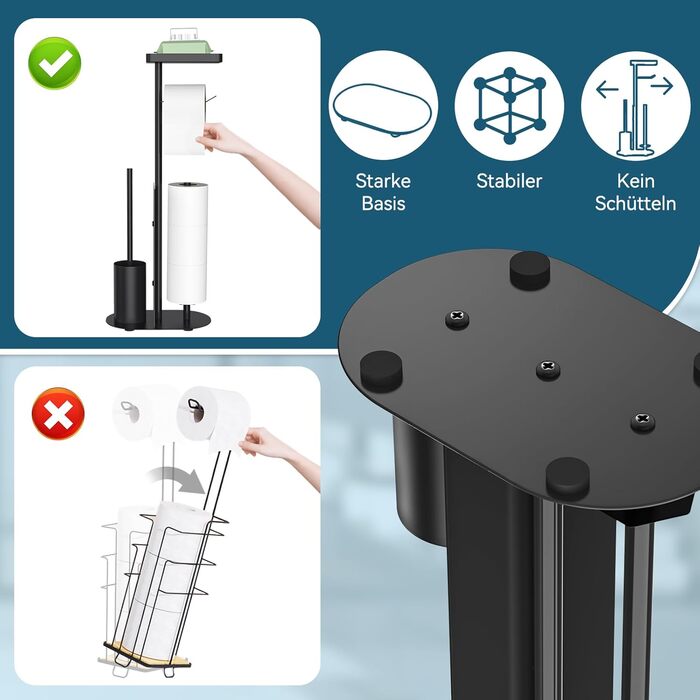 Starke Basis

Stabiler

Kein Schütteln