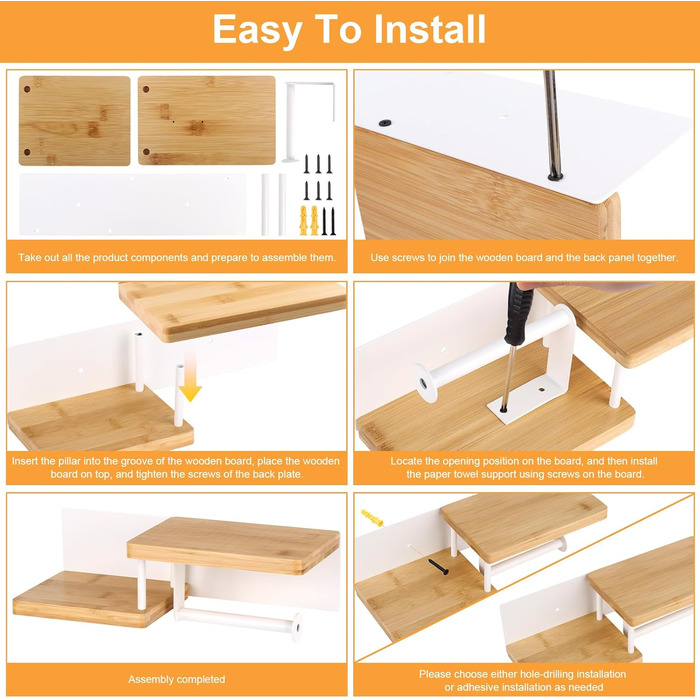 Easy To Install

Take out all the product components and prepare to assemble them.

Use screws to join the wooden board and the back panel together.

Insert the pillar into the groove of the wooden board, place the wooden board on top, and tighten the screws of the back plate.

Locate the opening position on the board, and then install the paper towel support using screws on the board.

Assembly completed

Please choose either hole-drilling installation or adhesive installation as needed