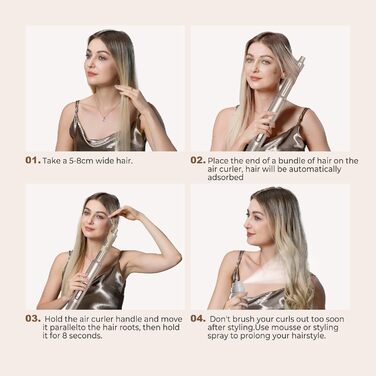 01. Take a 5-8cm wide hair.

02. Place the end of a bundle of hair on the air curler, hair will be automatically adsorbed

03. Hold the air curler handle and move it parallelto the hair roots, then hold it for 8 seconds.

04. Don't brush your curls out too soon after styling.Use mousse or styling spray to prolong your hairstyle.