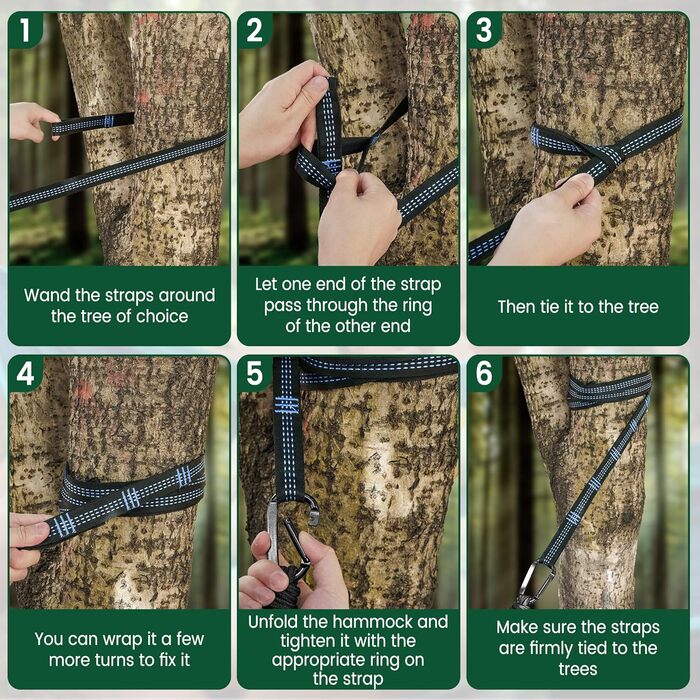 1

Wand the straps around the tree of choice

2

Let one end of the strap pass through the ring of the other end

3

Then tie it to the tree

4

You can wrap it a few more turns to fix it

5

Unfold the hammock and tighten it with the appropriate ring on the strap

6

Make sure the straps are firmly tied to the trees