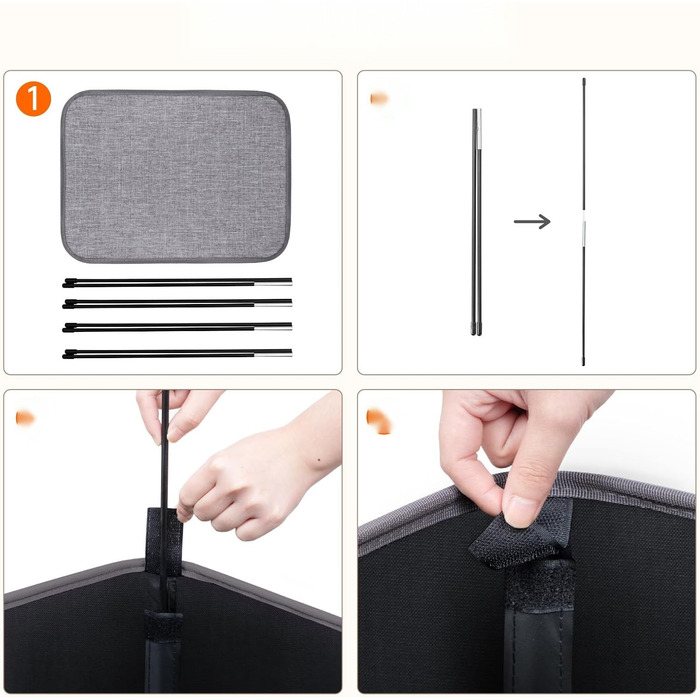 1