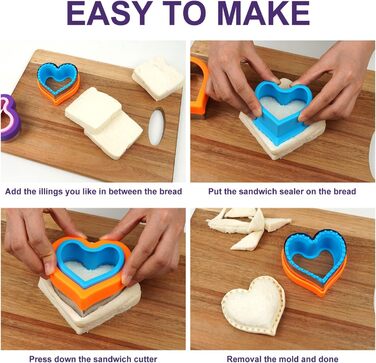 EASY TO MAKE

Add the illings you like in between the bread

Put the sandwich sealer on the bread

Press down the sandwich cutter

Removal the mold and done