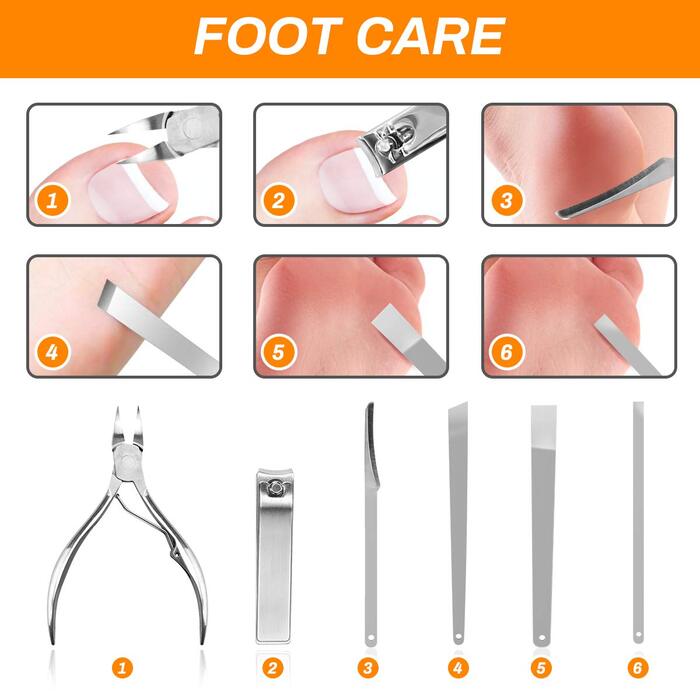 FOOT CARE

1

2

3

4

5

6

1

2

3

4

5

6