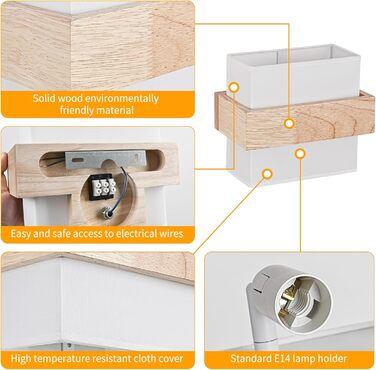 Solid wood environmentally friendly material

Easy and safe access to electrical wires

High temperature resistant cloth cover

Standard E14 lamp holder