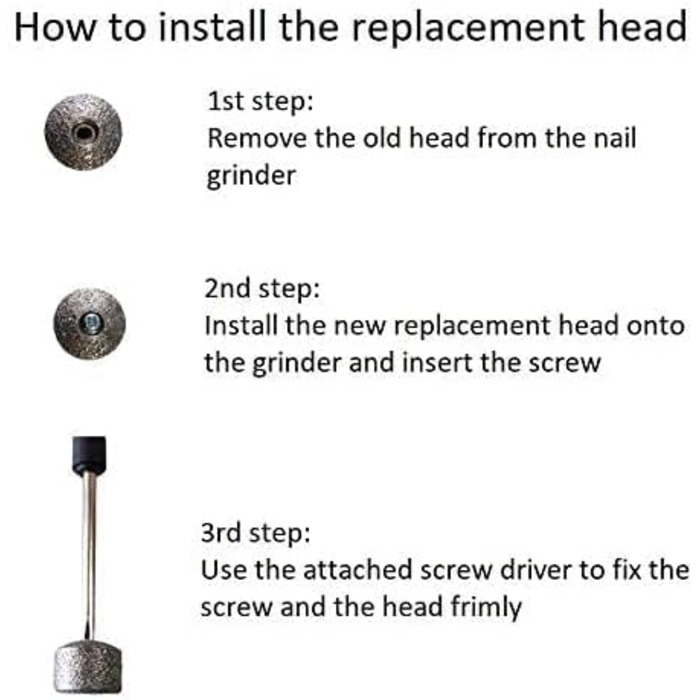 How to install the replacement head

1st step:
Remove the old head from the nail grinder

2nd step:
Install the new replacement head onto the grinder and insert the screw

3rd step:
Use the attached screw driver to fix the screw and the head frimly