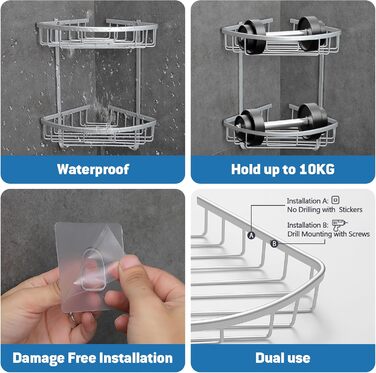 Waterproof

Hold up to 10KG

Damage Free Installation

Installation A:
No Drilling with Stickers

Installation B:
Drill Mounting with Screws

A

B

Dual use