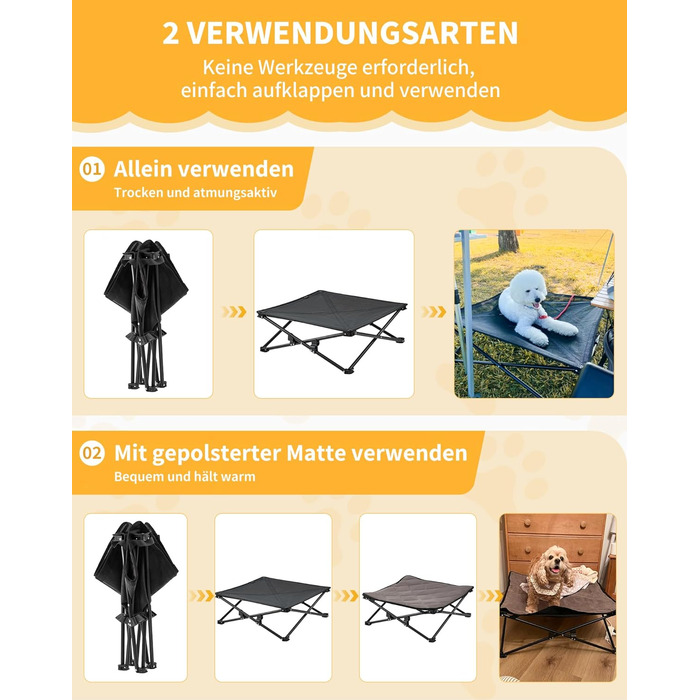 2 VERWENDUNGSARTEN

Keine Werkzeuge erforderlich, einfach aufklappen und verwenden

01 Allein verwenden

Trocken und atmungsaktiv

02 Mit gepolsterter Matte verwenden

Bequem und hält warm