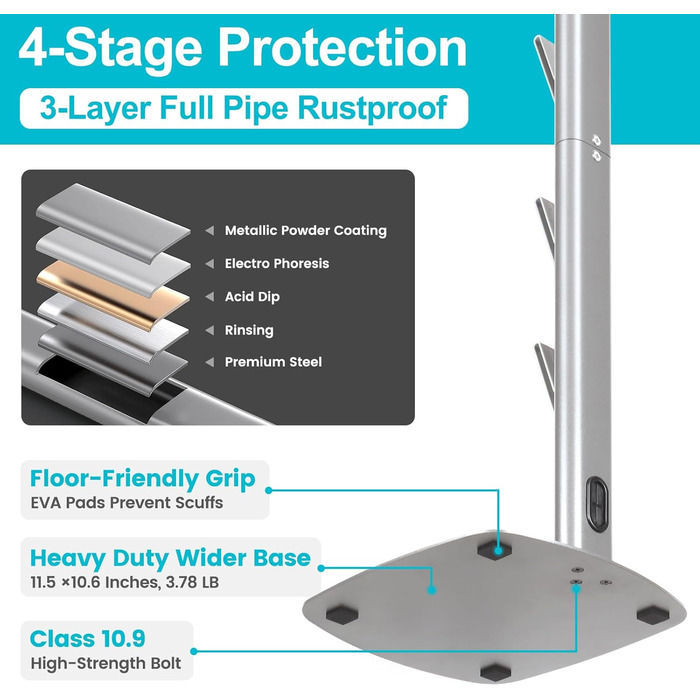 4-Stage Protection

3-Layer Full Pipe Rustproof

Metallic Powder Coating

Electro Phoresis

Acid Dip

Rinsing

Premium Steel

Floor-Friendly Grip
EVA Pads Prevent Scuffs

Heavy Duty Wider Base
11.5 ×10.6 Inches, 3.78 LB

Class 10.9
High-Strength Bolt