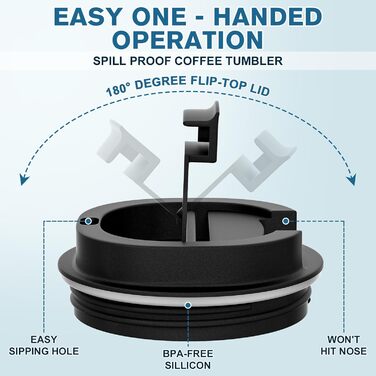 EASY ONE - HANDED OPERATION

SPILL PROOF COFFEE TUMBLER

180° DEGREE FLIP-TOP LID

EASY SIPPING HOLE

BPA-FREE SILLICON

WON'T HIT NOSE