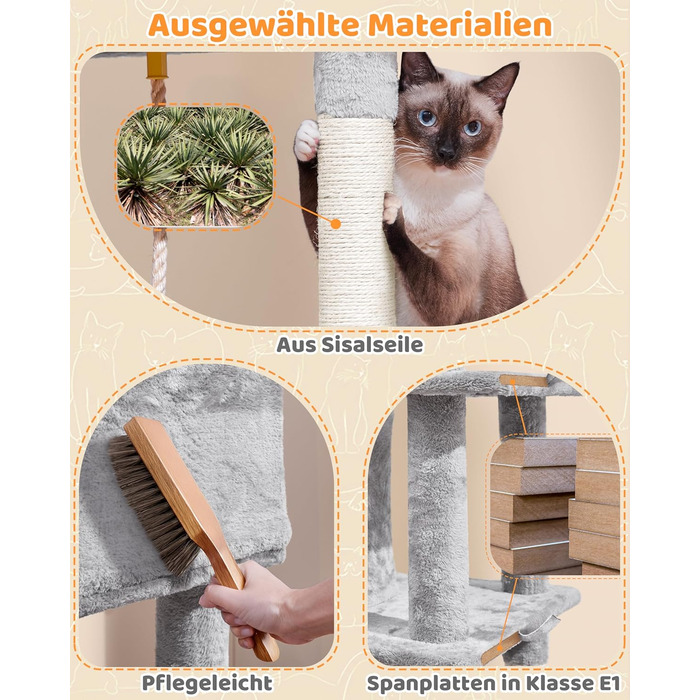 Ausgewählte Materialien

Aus Sisalseile

Pflegeleicht

Spanplatten in Klasse E1