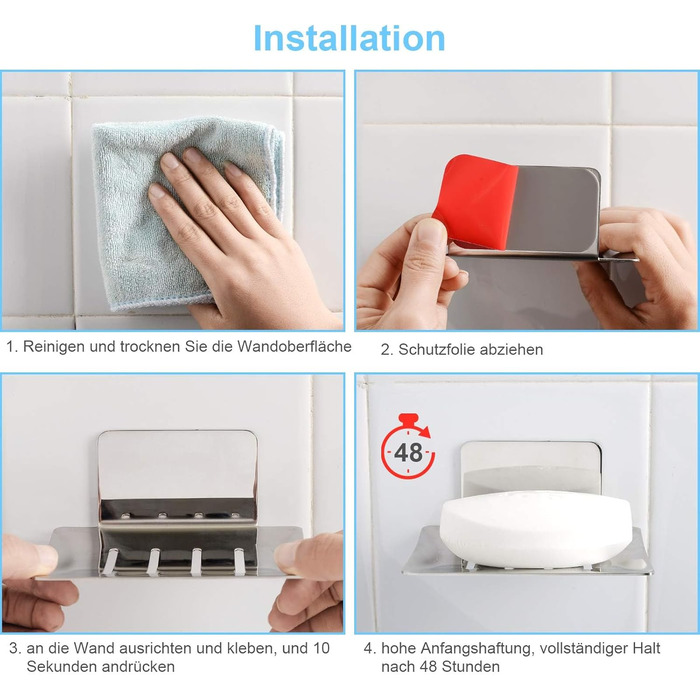 Installation

1. Reinigen und trocknen Sie die Wandoberfläche

2. Schutzfolie abziehen

3. an die Wand ausrichten und kleben, und 10 Sekunden andrücken

48

4. hohe Anfangshaftung, vollständiger Halt nach 48 Stunden