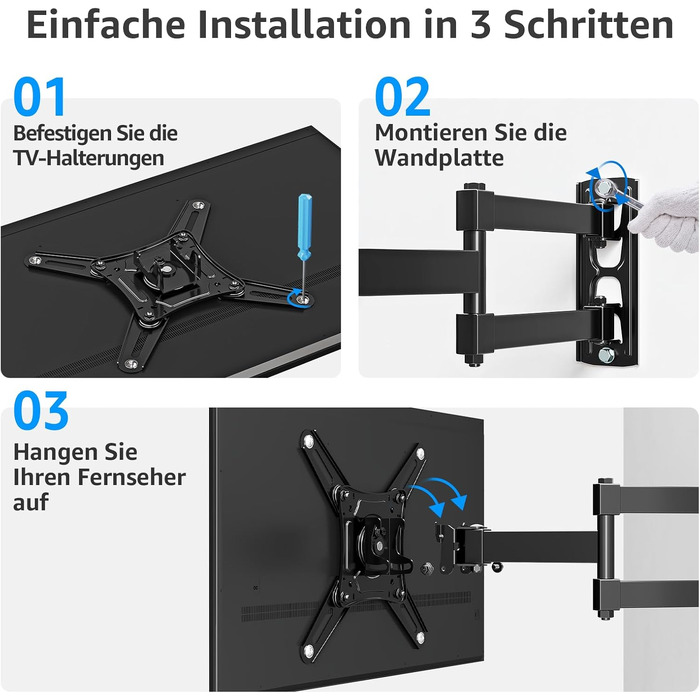 Einfache Installation in 3 Schritten

01
Befestigen Sie die TV-Halterungen

02
Montieren Sie die Wandplatte

03
Hangen Sie Ihren Fernseher auf