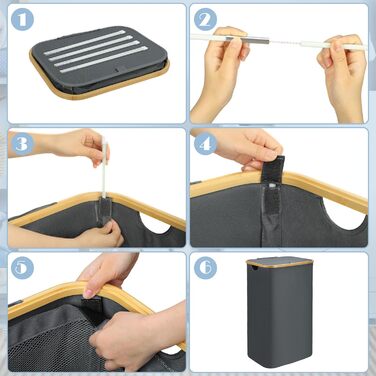 1
2
3
4
5
6