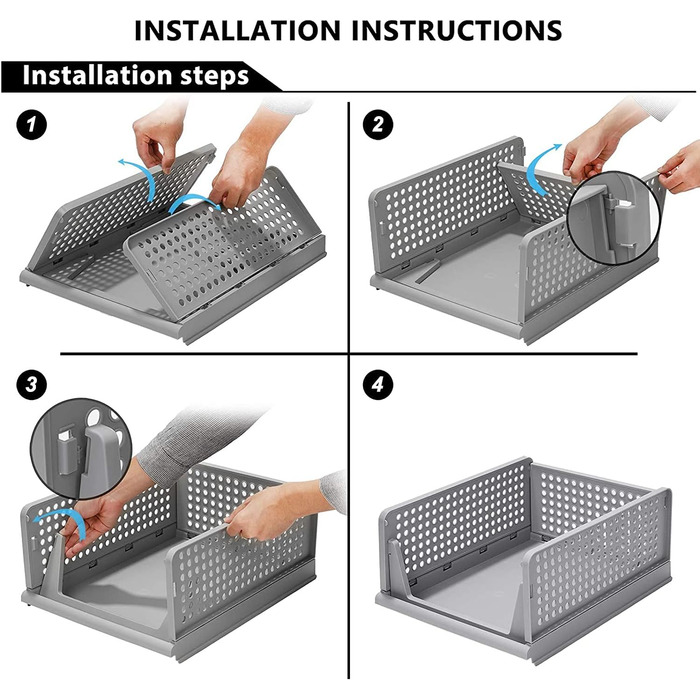 INSTALLATION INSTRUCTIONS

Installation steps

1

2

3

4