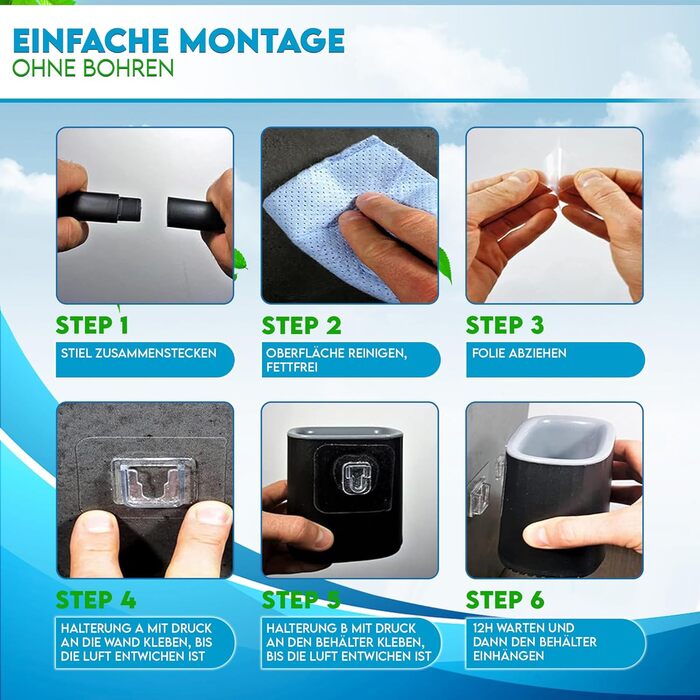 EINFACHE MONTAGE
OHNE BOHREN

STEP 1
STIEL ZUSAMMENSTECKEN

STEP 2
OBERFLÄCHE REINIGEN, FETTFREI

STEP 3
FOLIE ABZIEHEN

STEP 4
HALTERUNG A MIT DRUCK AN DIE WAND KLEBEN, BIS DIE LUFT ENTWICHEN IST

STEP 5
HALTERUNG B MIT DRUCK AN DEN BEHÄLTER KLEBEN, BIS DIE LUFT ENTWICHEN IST

STEP 6
12H WARTEN UND DANN DEN BEHÄLTER EINHÄNGEN