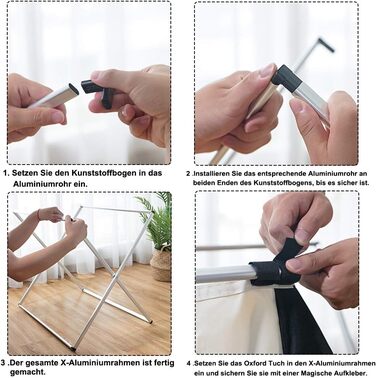 1. Setzen Sie den Kunststoffbogen in das Aluminiumrohr ein.

2 .Installieren Sie das entsprechende Aluminiumrohr an beiden Enden des Kunststoffbogens, bis es sicher ist.

3 .Der gesamte X-Aluminiumrahmen ist fertig gemacht.

4 .Setzen Sie das Oxford Tuch in den X-Aluminiumrahmen ein und sichern Sie sie mit einer Magische Aufkleber.