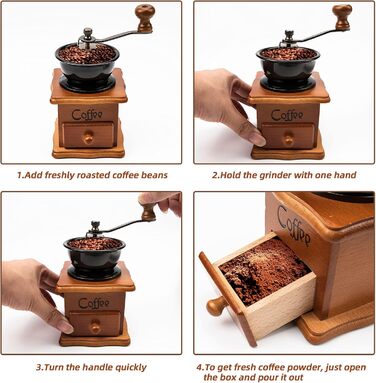 Coffee

1.Add freshly roasted coffee beans

Coffee

2.Hold the grinder with one hand

Coffee

3.Turn the handle quickly

Coffee

4.To get fresh coffee powder, just open the box and pour it out